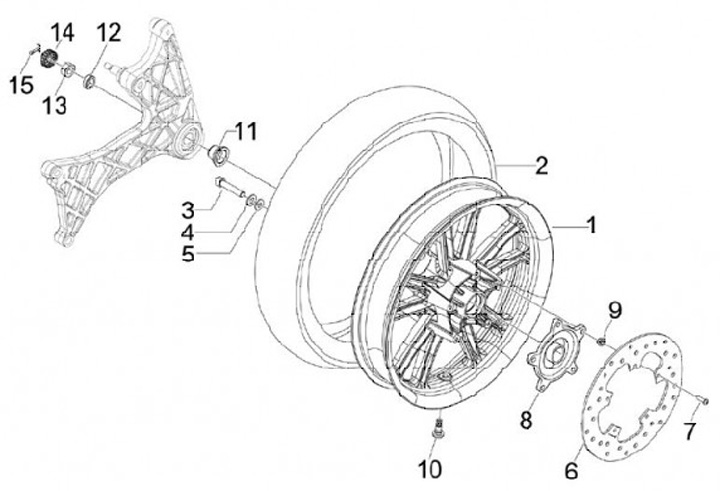 14
12
15
13
11
2
3
4
5
1
9
8
7
10
6