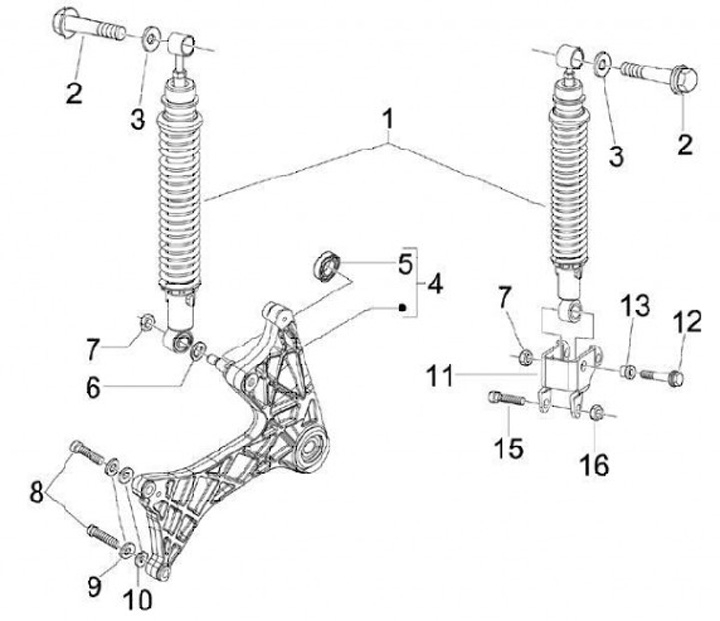 2
3
1
3
2
5
4
7
13
12
7
6
11
15
16
8
9
10