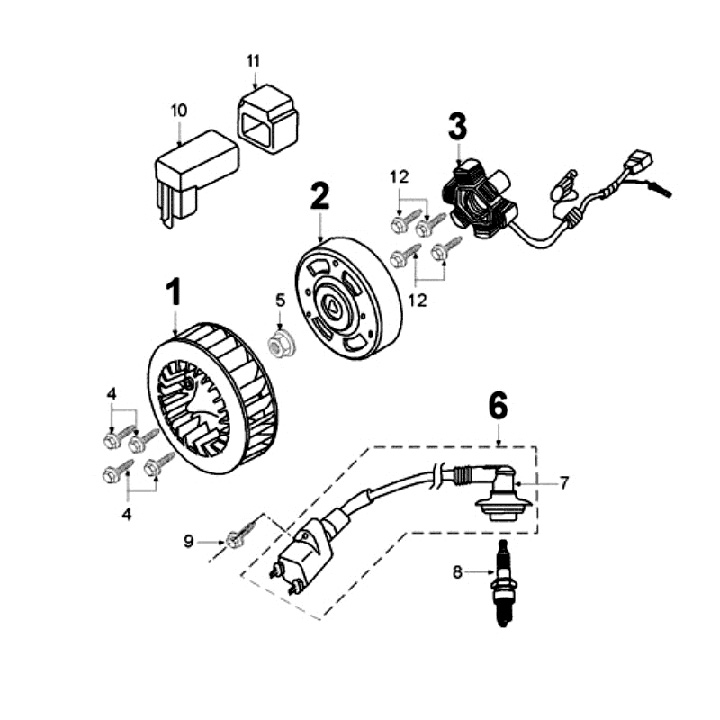 11
10
3
12
2
12
1
5
4
4
6
7
9
8