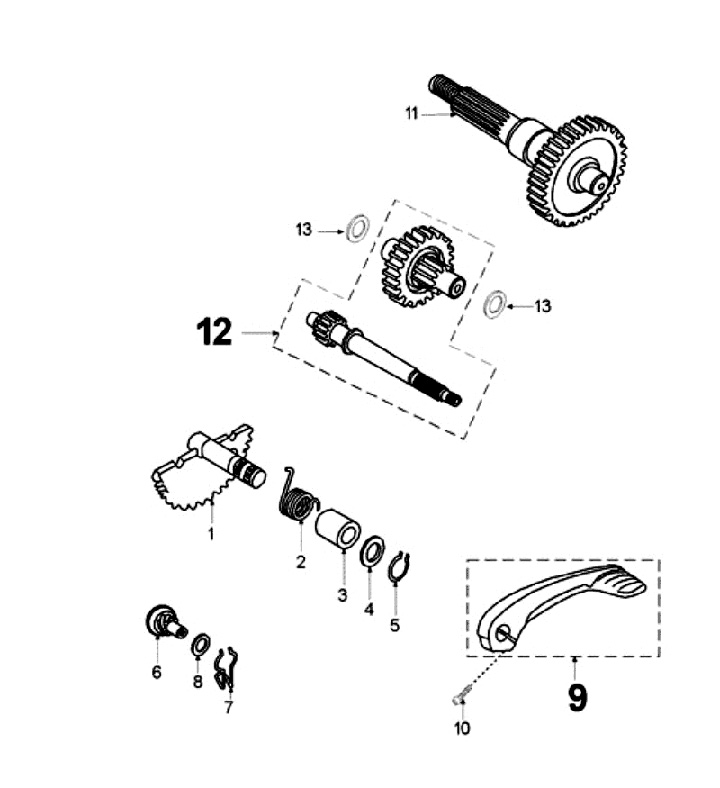 11
13
13
12
1
2
3
4
5
6
8
7
9
10