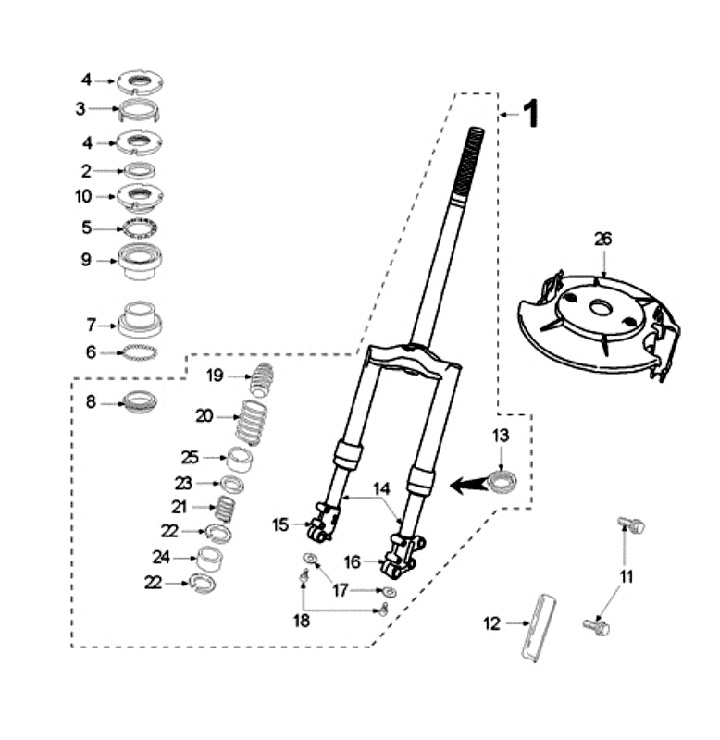 4
3
4
2
10
5
9
7
6
8
1
26
19
20
25
23
21
22
24
22
13
14
15
16
17
18
11
12