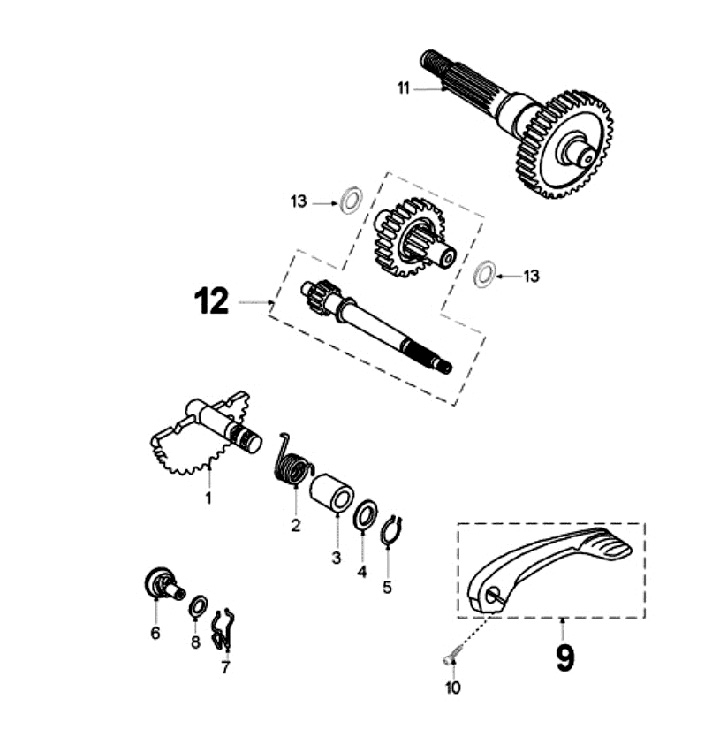 11

13

13

12

1

2

3

4

5

6

8

7

9

10