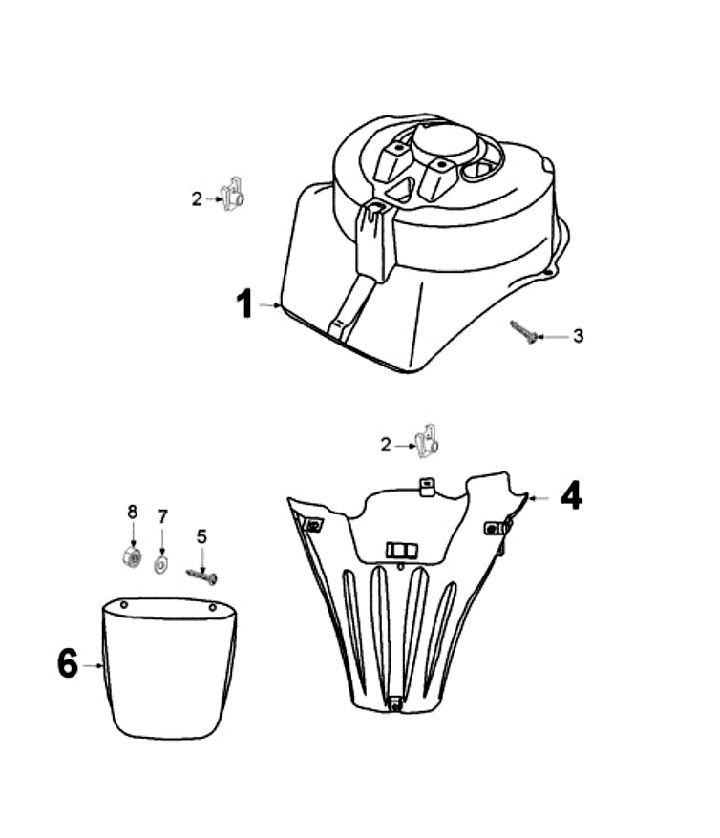 2
1
3
2
4
8
7
5
6