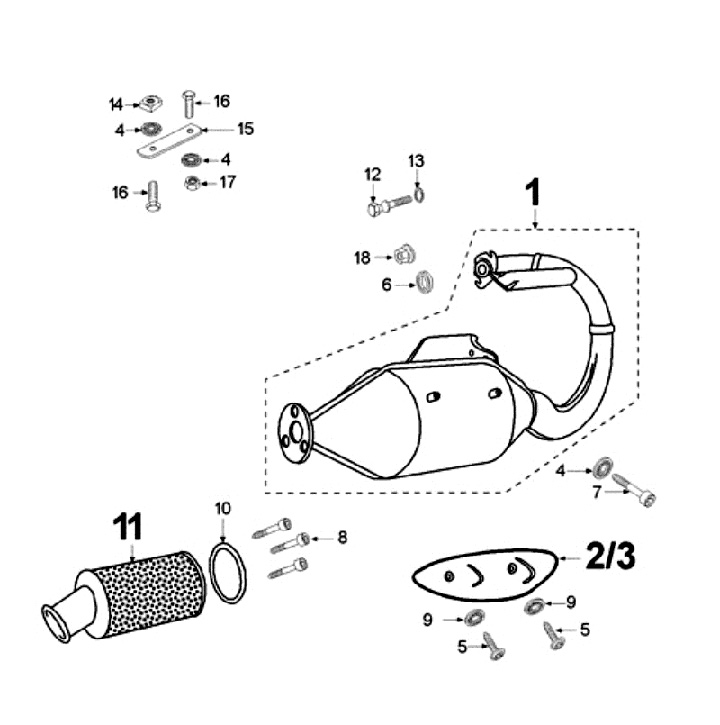 14
16
4
15
4
16
17
12
13
1
18
6
4
7
11
10
8
2/3
9
9
5
5