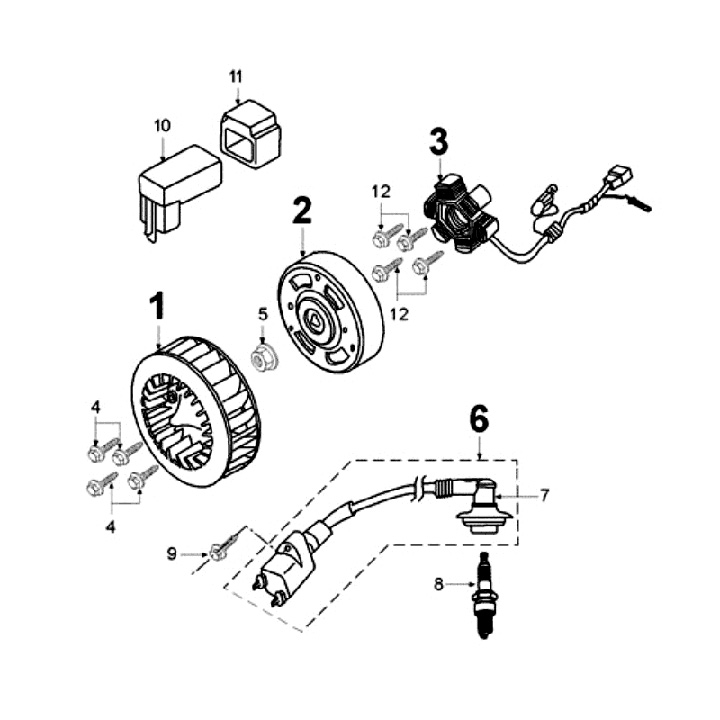 11
10
3
12
2
12
1
5
4
4
6
7
9
8