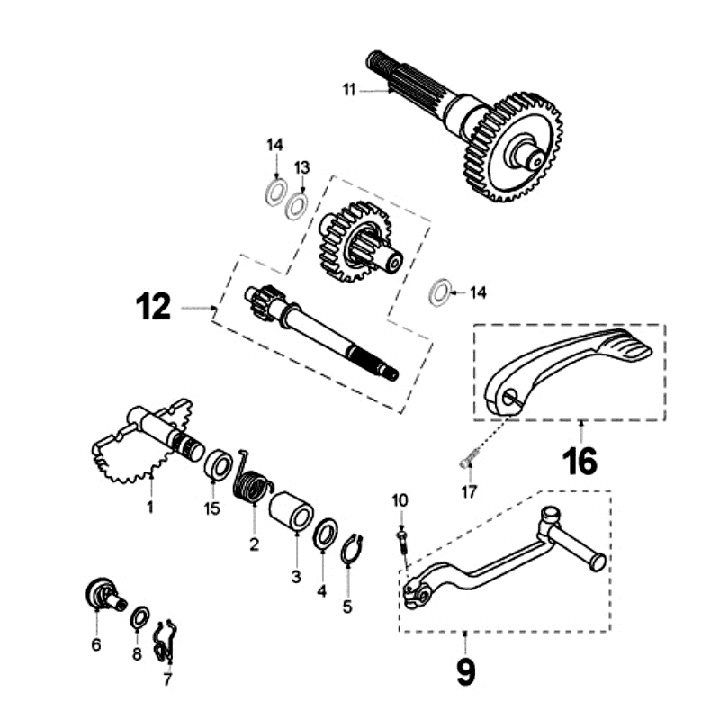 11
14
13
12
14
16
17
1
15
2
3
4
5
10
6
8
7
9