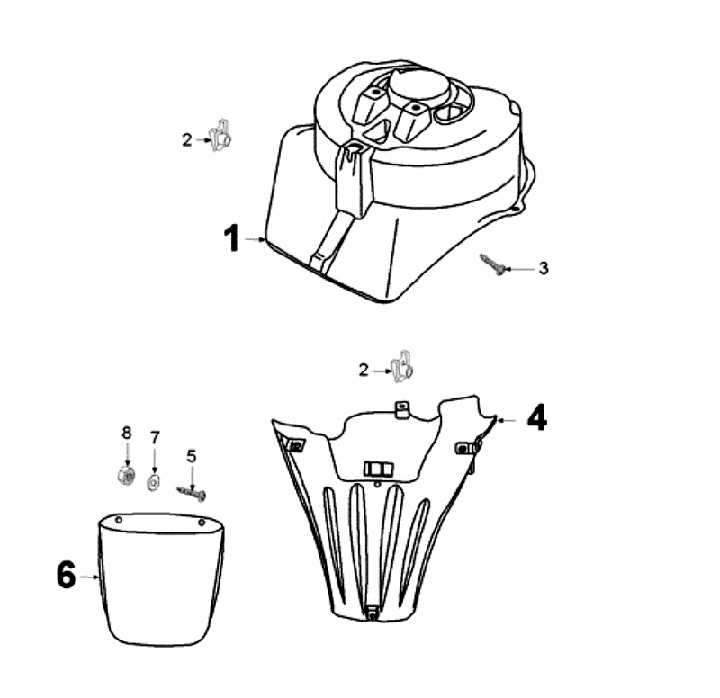 2
1
3
2
4
8
7
5
6