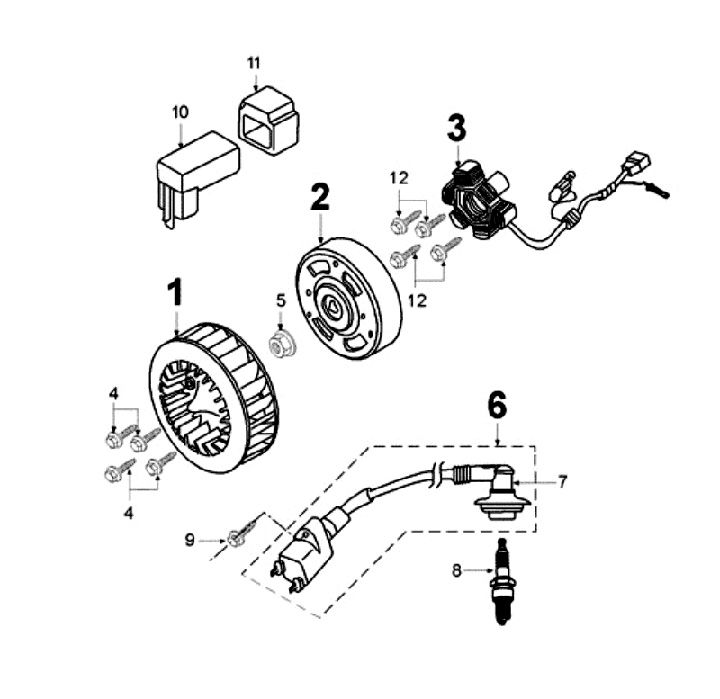 11
10
3
12
2
12
1
5
4
4
6
7
9
8