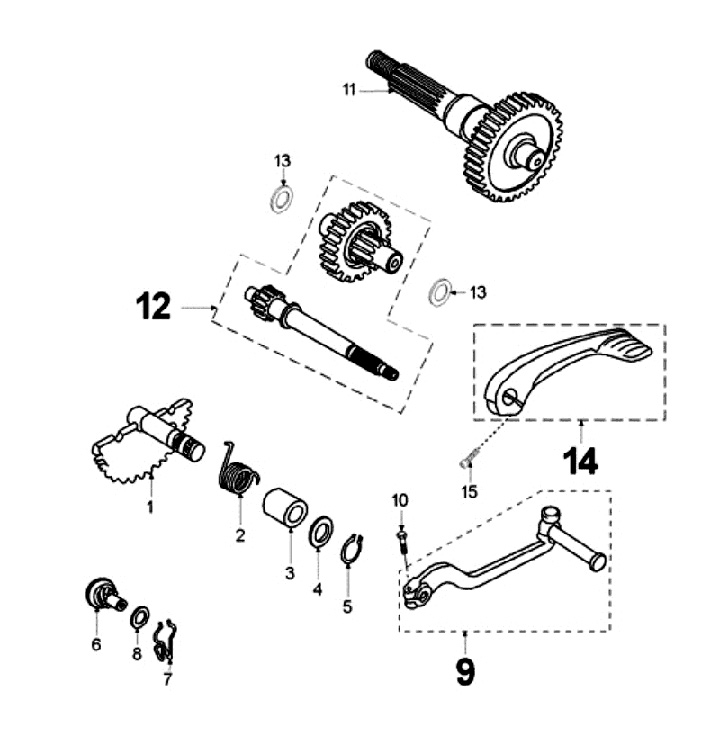 11

13

12

13

14

15

1

2

3

4

5

10

6

8

7

9