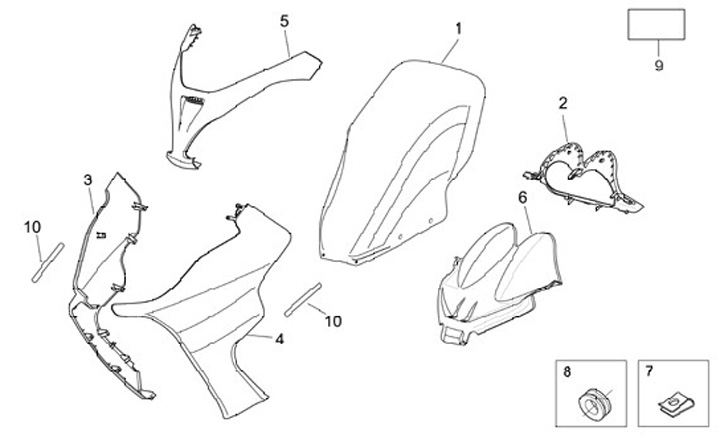 5
1
9
2
3
6
10
10
4
8
7