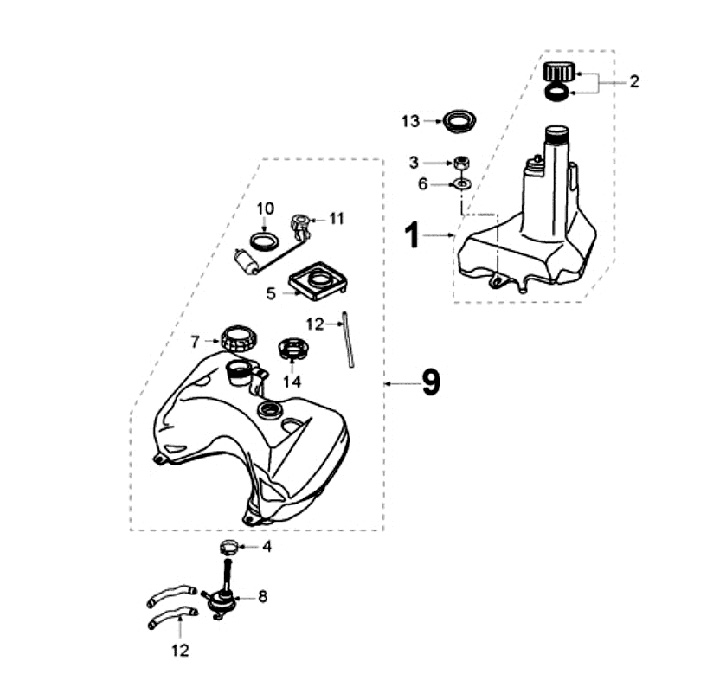 2
13
3
6
1
10
11
5
12
7
14
9
4
8
12