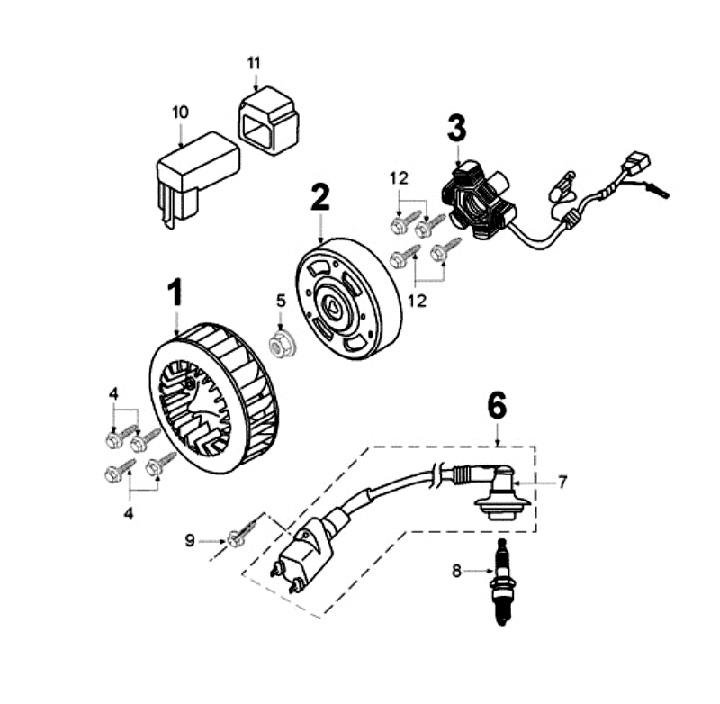 11
10
3
12
2
12
1
5
4
4
6
7
9
8