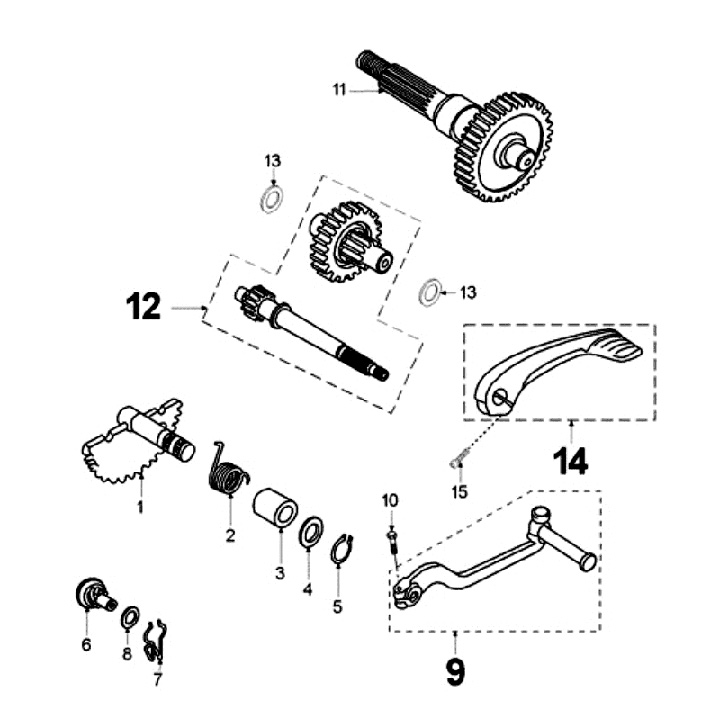 11
13
12
13
14
15
1
2
3
4
5
10
6
8
7
9