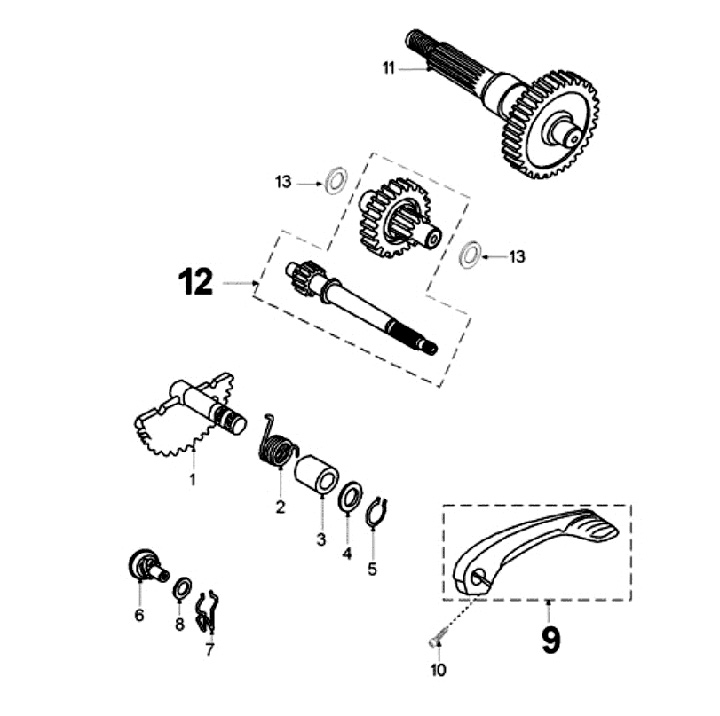 11

13

13

12

1

2

3

4

5

6

8

7

9

10