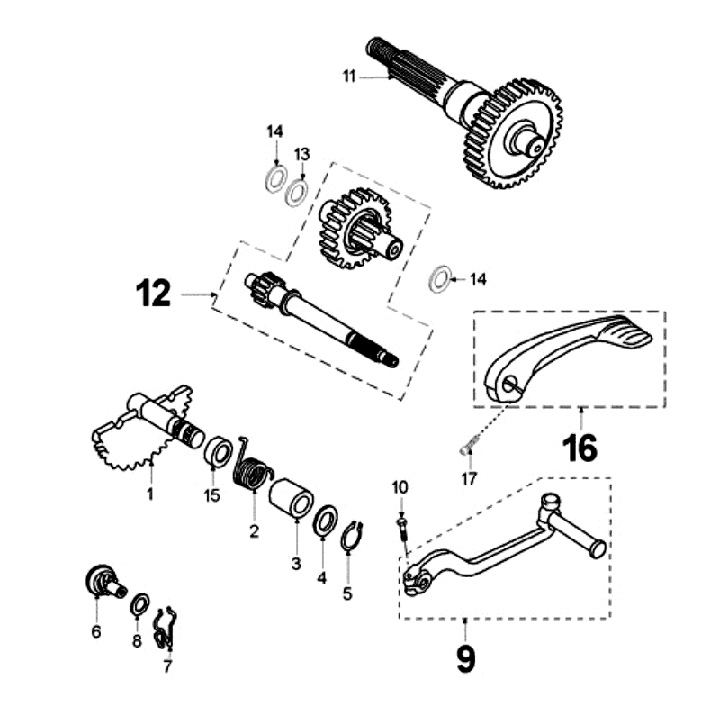 11
14
13
12
14
16
17
1
15
2
3
4
5
10
6
8
7
9