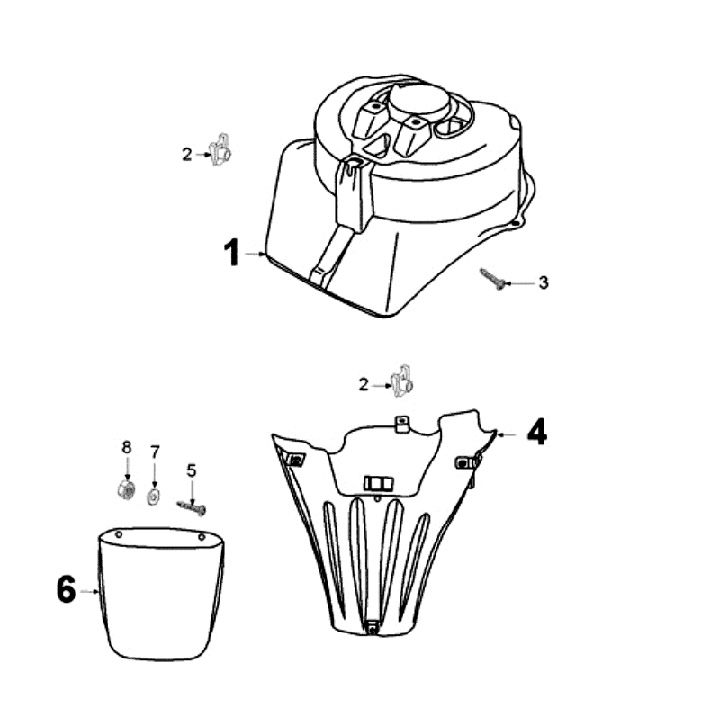 2
1
3
2
4
8
7
5
6