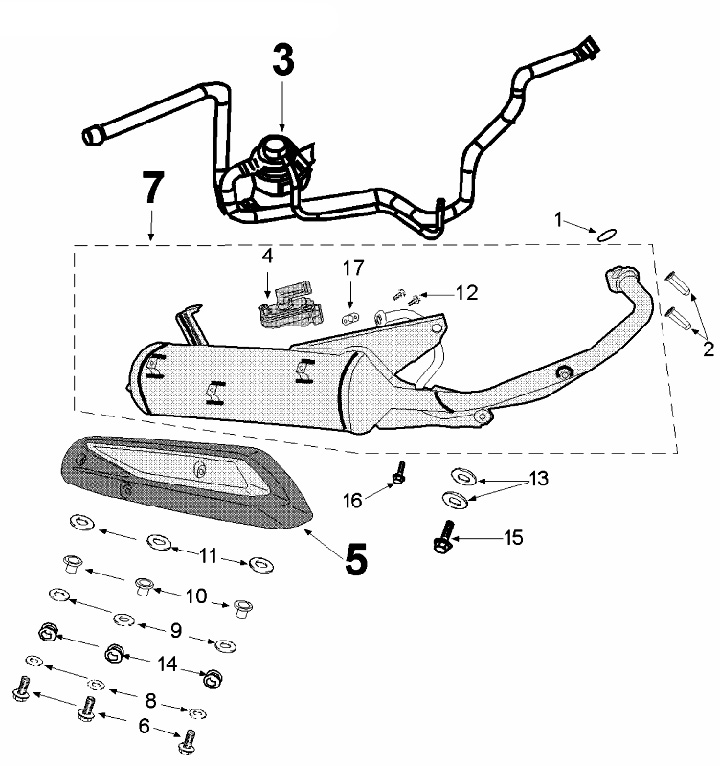 3
7
1
4
17
12
2
16
13
15
5
11
10
9
14
8
6