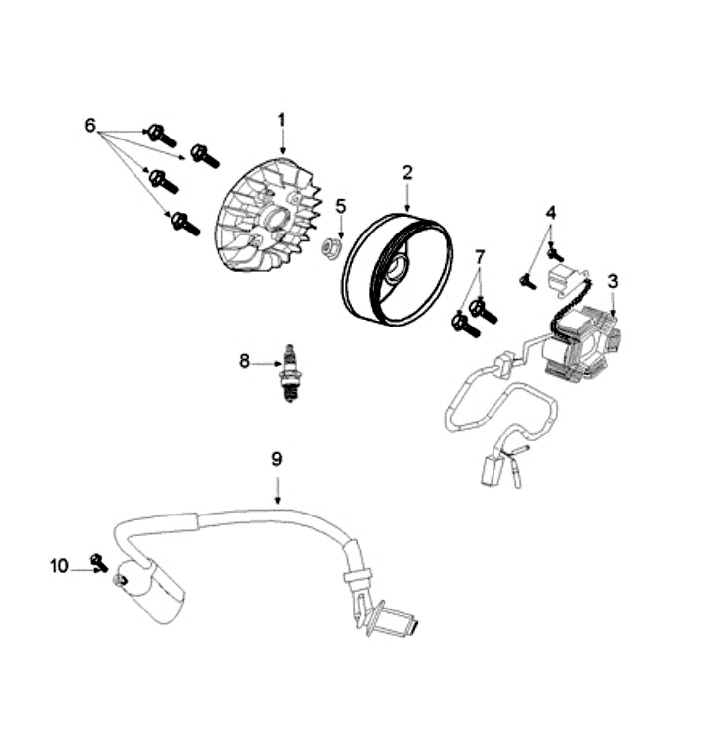 6
1
2
5
4
7
3
8
9
10