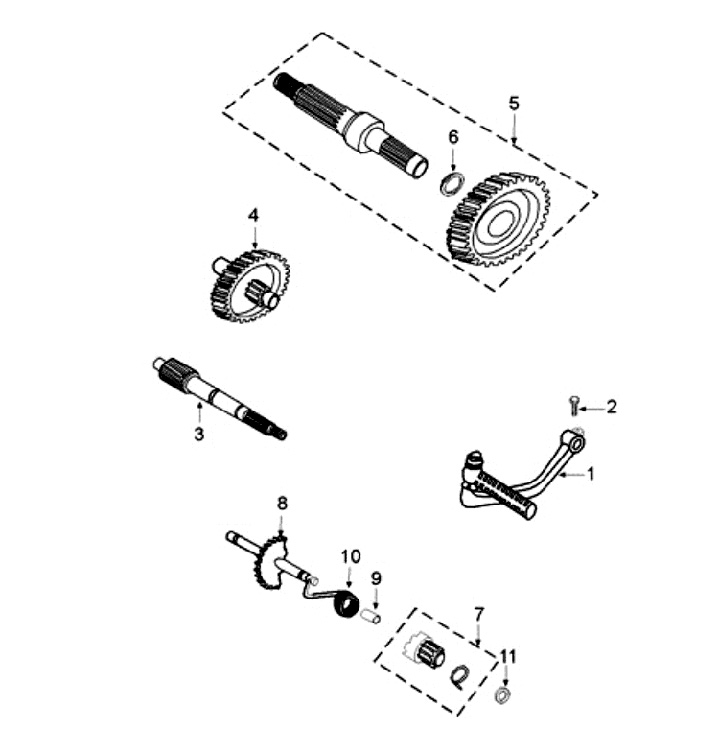 5
6
4
3
2
1
8
10
9
7
11