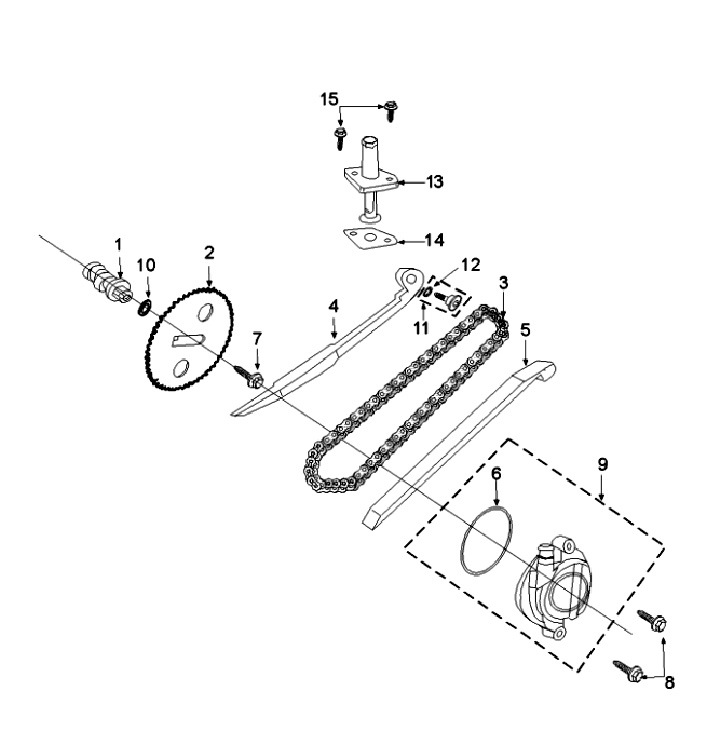 15
13
14
1
10
2
12
3
4
11
7
5
6
9
8