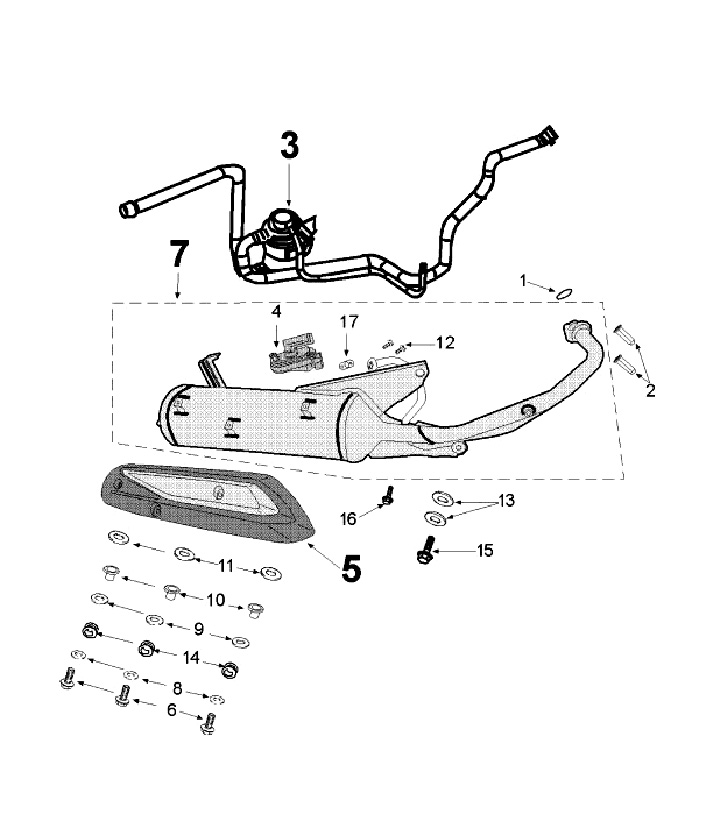 3
7
1
4
17
12
2
16
13
15
5
11
10
9
14
8
6