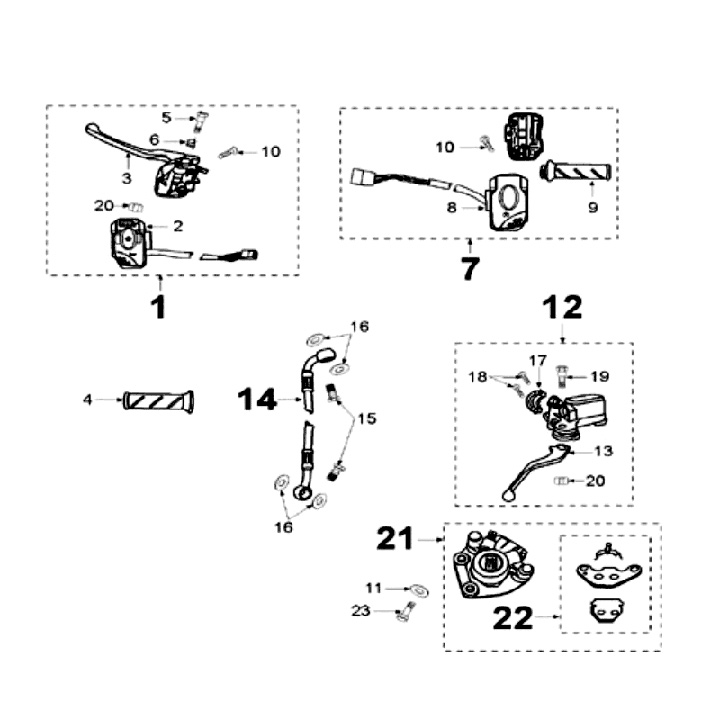 5
6
10
3
20
2
1
10
8
9
7
12
16
17
18
19
4
14
15
13
20
16
21
11
23
22