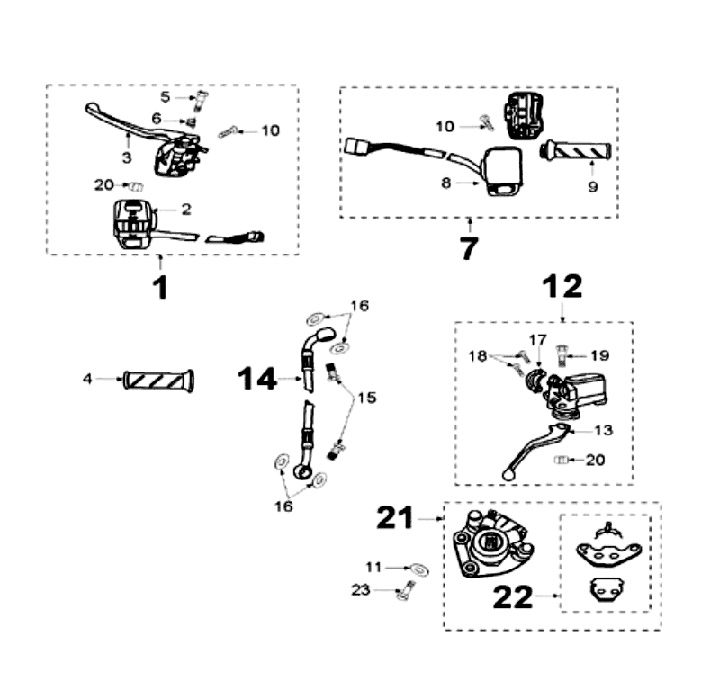 5
6
10
3
20
2
1
10
8
9
7
12
16
17
18
19
4
14
15
13
20
16
21
11
23
22