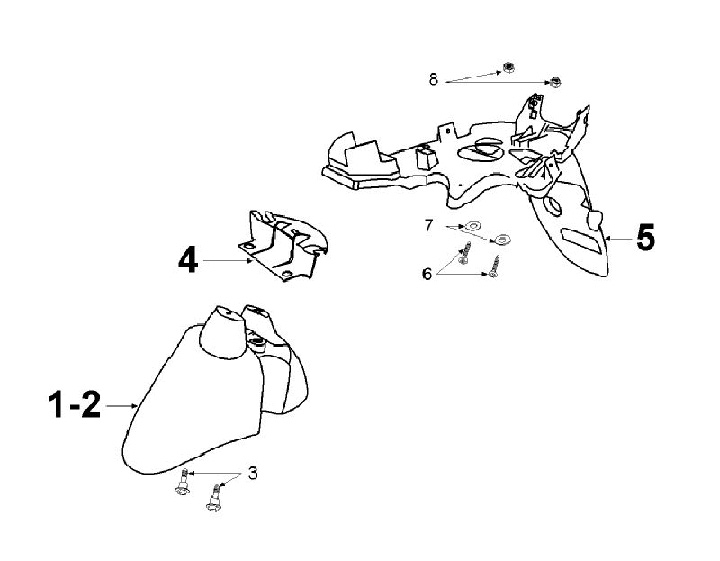 8

7

5

4

6

1-2

3