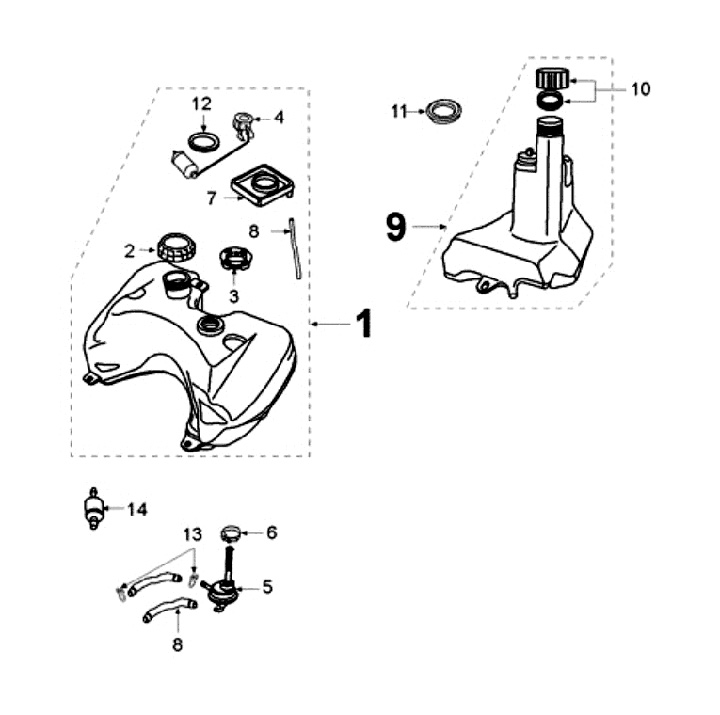 12
4
7
8
2
3
1
11
10
9
14
13
6
5
8