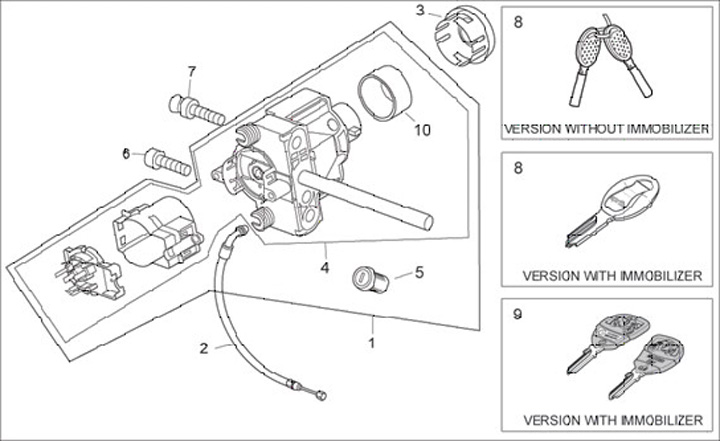 3
7
10
6
4
5
2
1
8
VERSION WITHOUT IMMOBILIZER
8
VERSION WITH IMMOBILIZER
9
VERSION WITH IMMOBILIZER