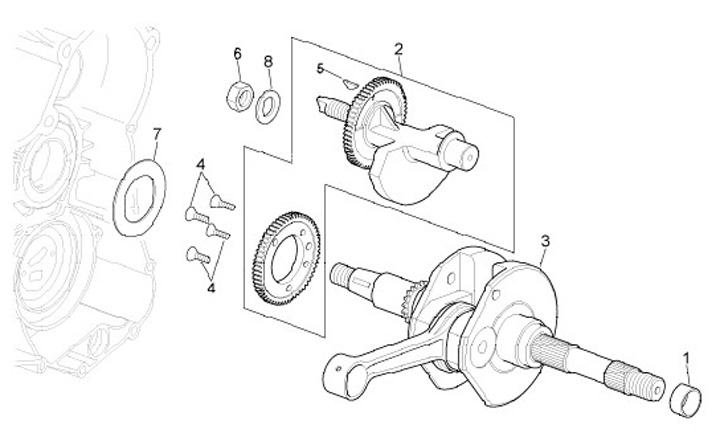 6
8
2
5
7
4
4
3
1