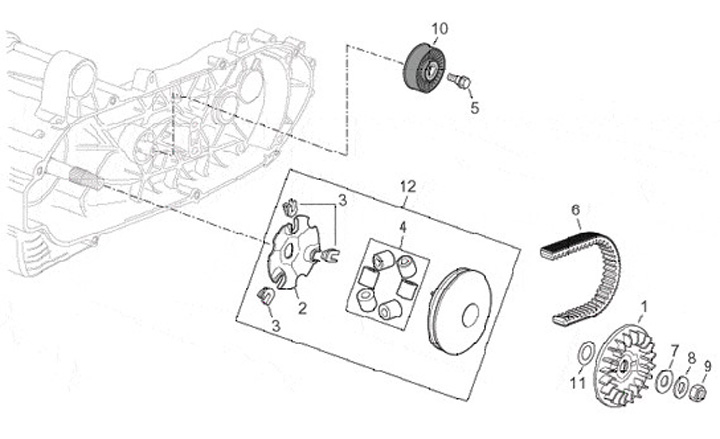 10
5
12
3
4
6
2
3
1
7
8
9
11