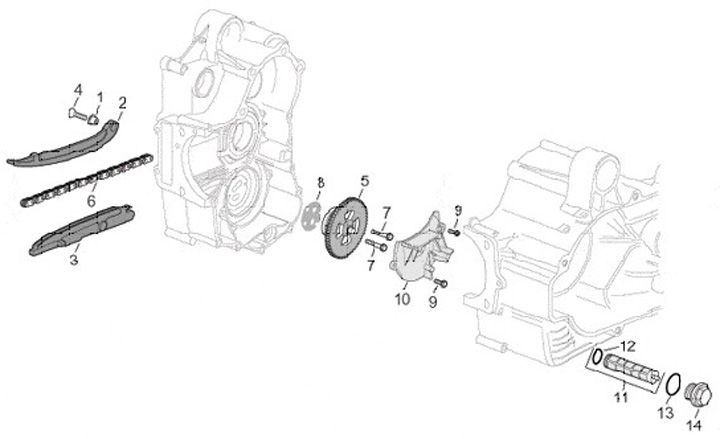 4
1
2
6
3
8
5
7
7
9
10
9
12
11
13
14