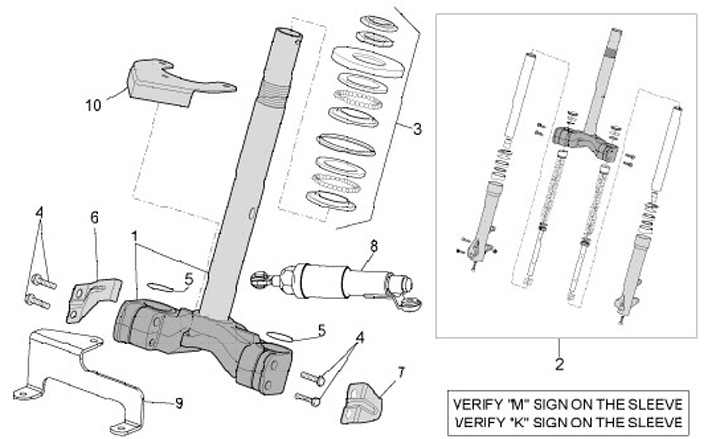 10

3

4

6

1

5

8

5

4

7

9

2

VERIFY "M" SIGN ON THE SLEEVE
VERIFY "K" SIGN ON THE SLEEVE