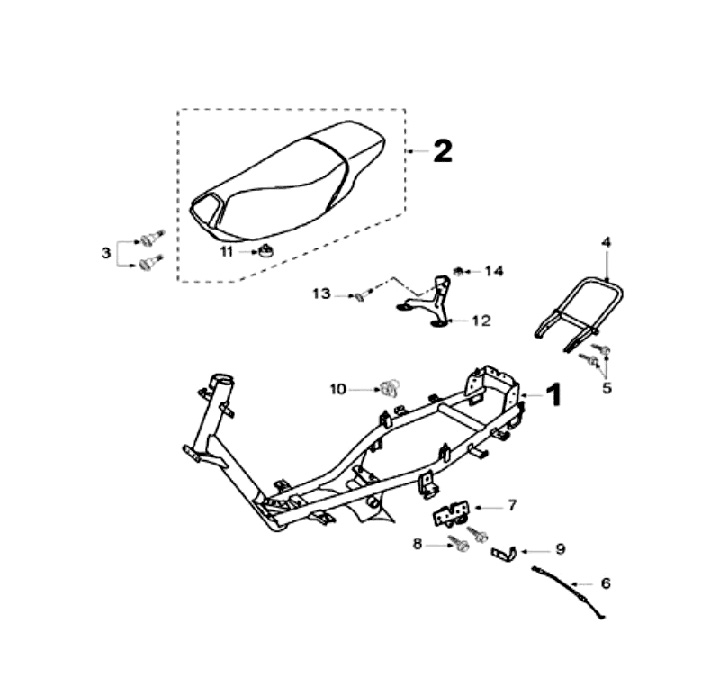 2
3
11
4
14
13
12
5
10
1
7
8
9
6