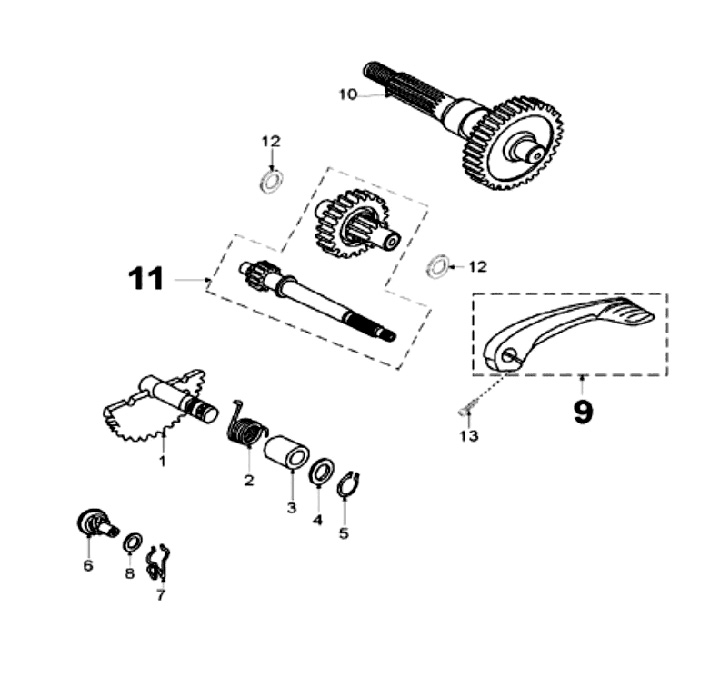 10
12
11
12
9
13
1
2
3
4
5
6
8
7