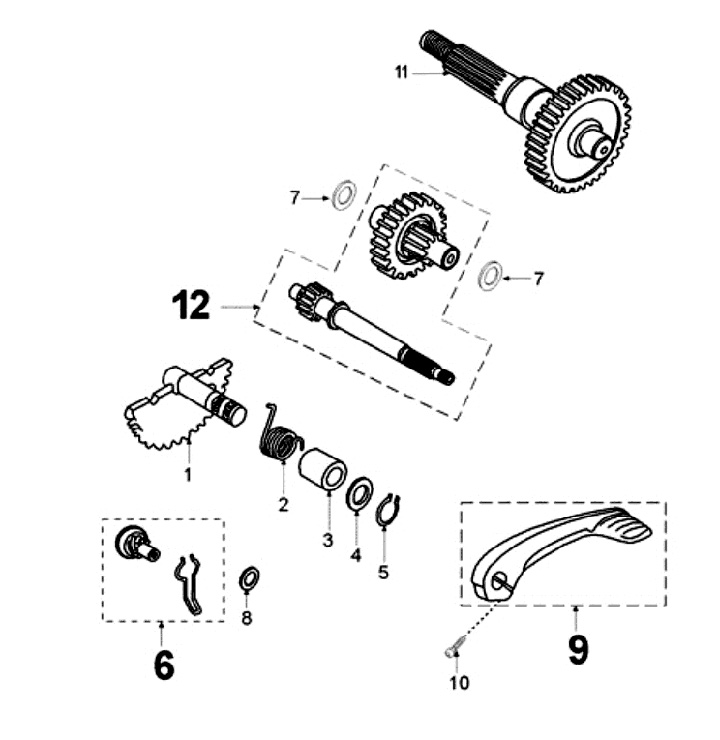 11

7

7

12

1

2

3

4

5

6

8

9

10