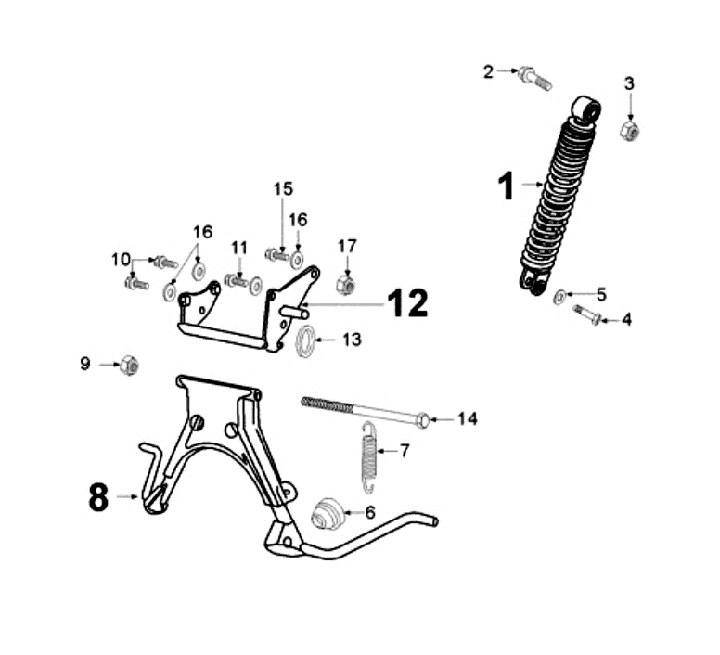 2
3
1
15
16
16
17
10
11
12
5
4
13
9
14
7
8
6