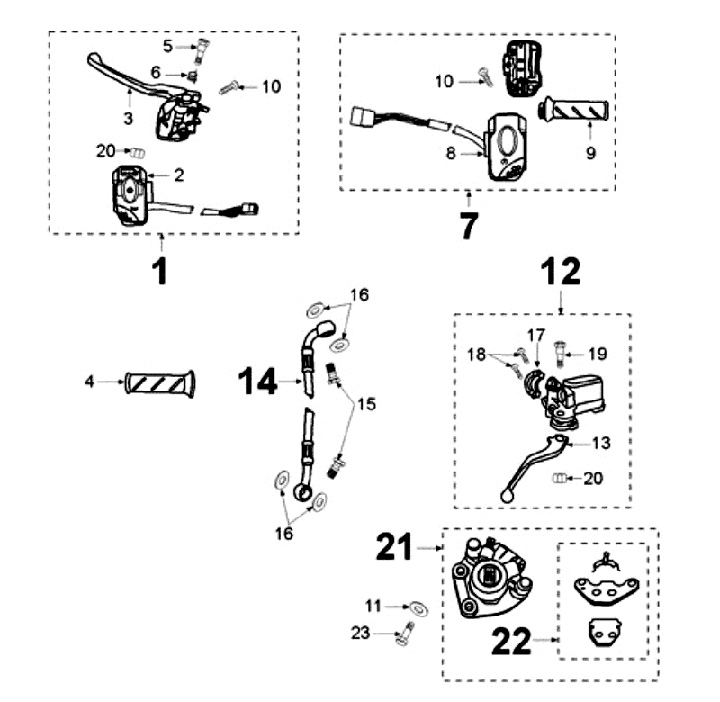 5
6
10
3
20
2
1
10
8
9
7
12
16
17
18
19
4
14
15
13
20
16
21
11
23
22