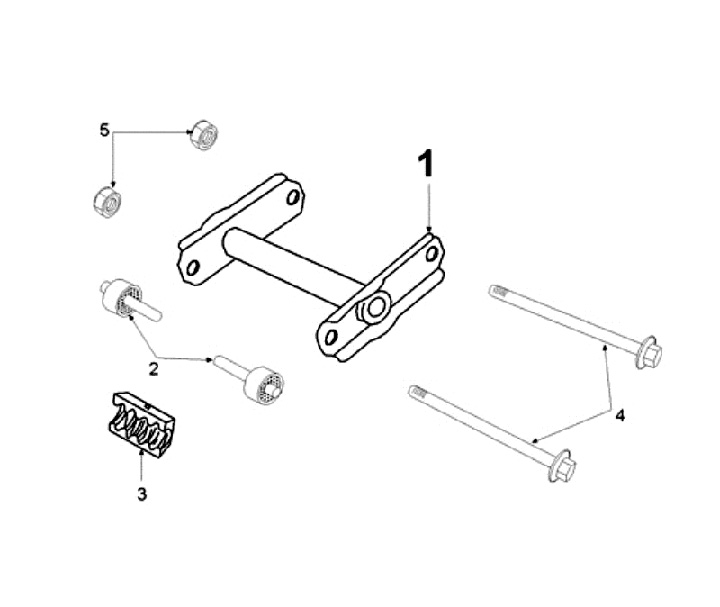 5
1
2
3
4