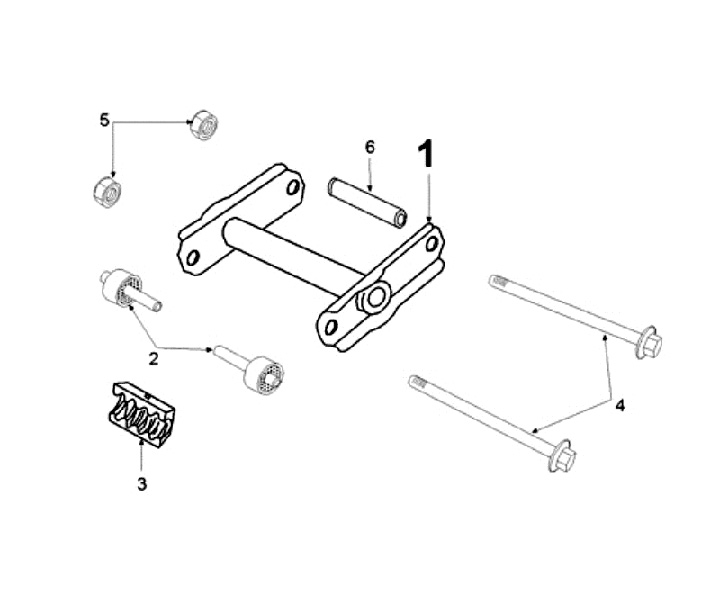 5
6
1
2
3
4