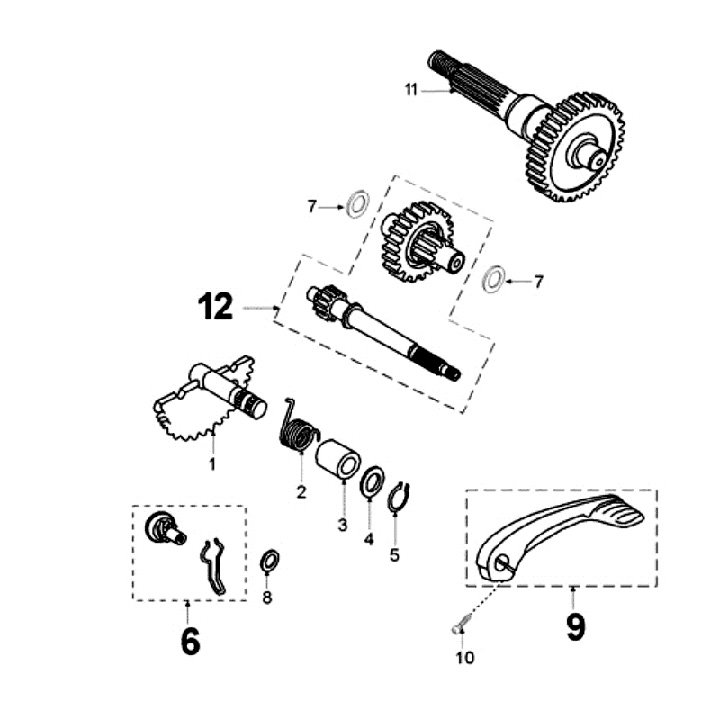 11
7
7
12
1
2
3
4
5
6
8
9
10