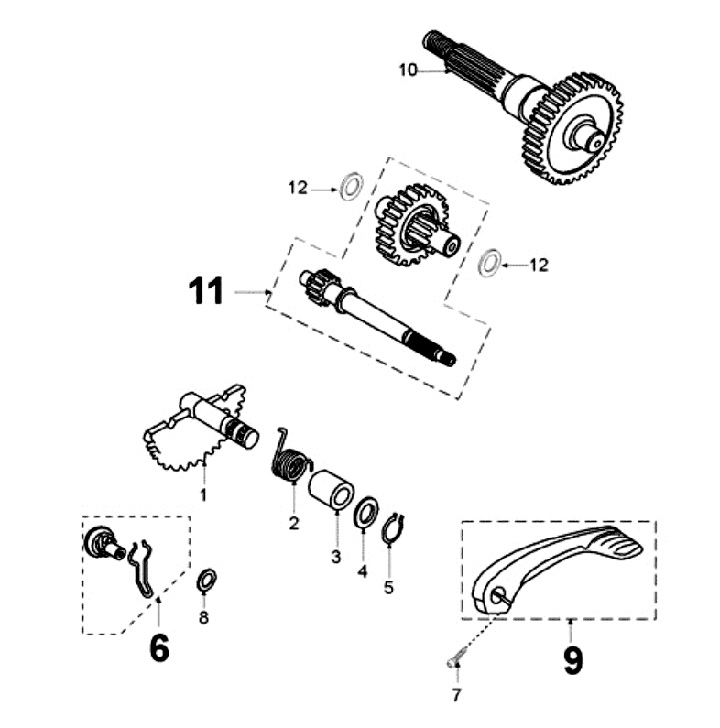 10

12

12

11

1

2

3

4

5

6

8

9

7