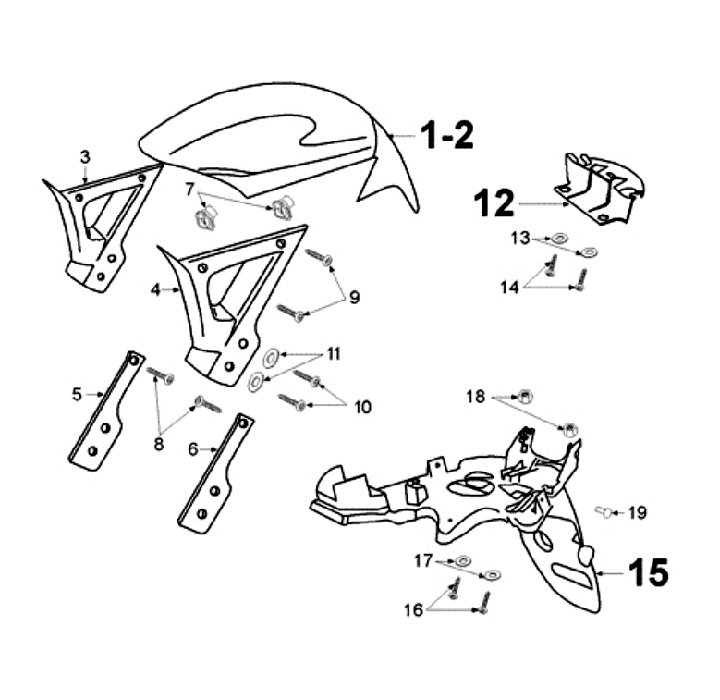 1-2
3
7
12
13
14
4
9
11
5
10
8
6
18
19
17
15
16