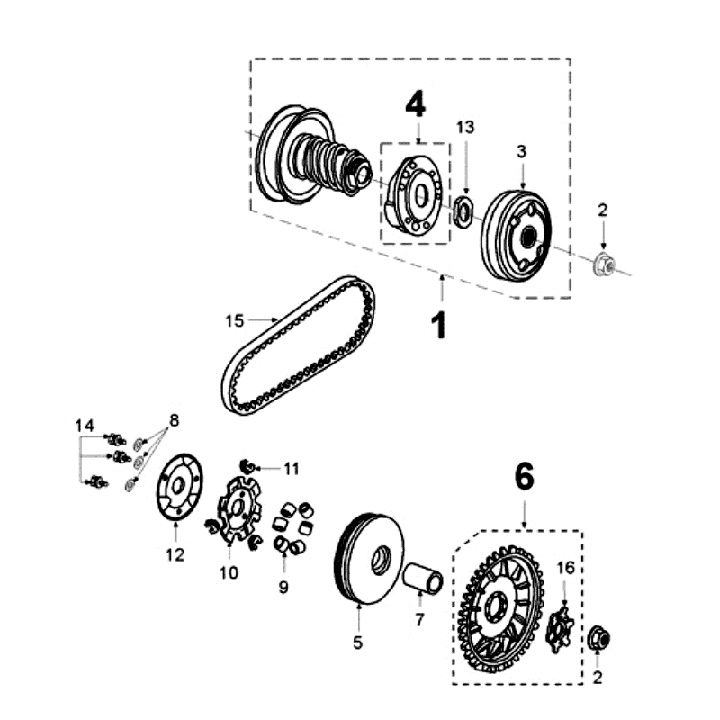 4
13
3
2
15
1
14
8
11
6
12
10
9
16
5
7
2