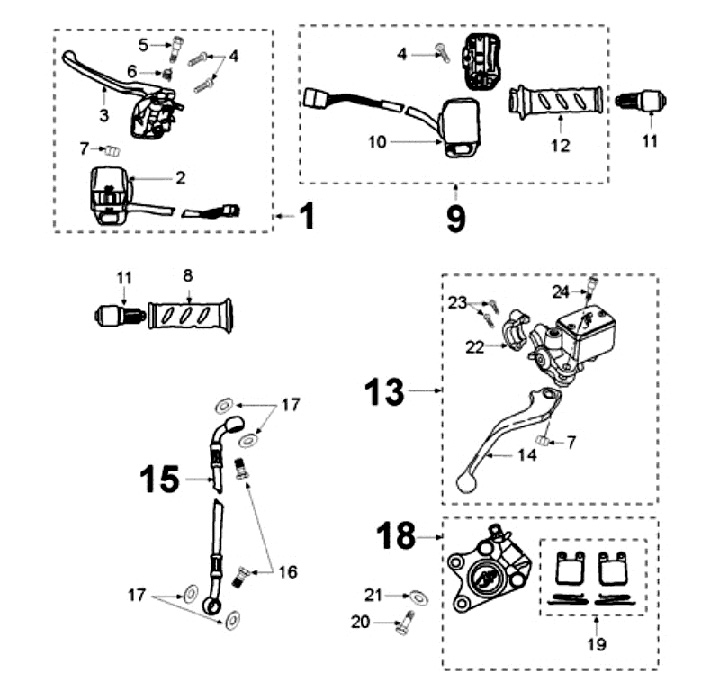 5
4
6
3
7
2
1
4
10
12
11
9
11
8
24
23
22
13
7
14
17
15
16
17
18
21
20
19