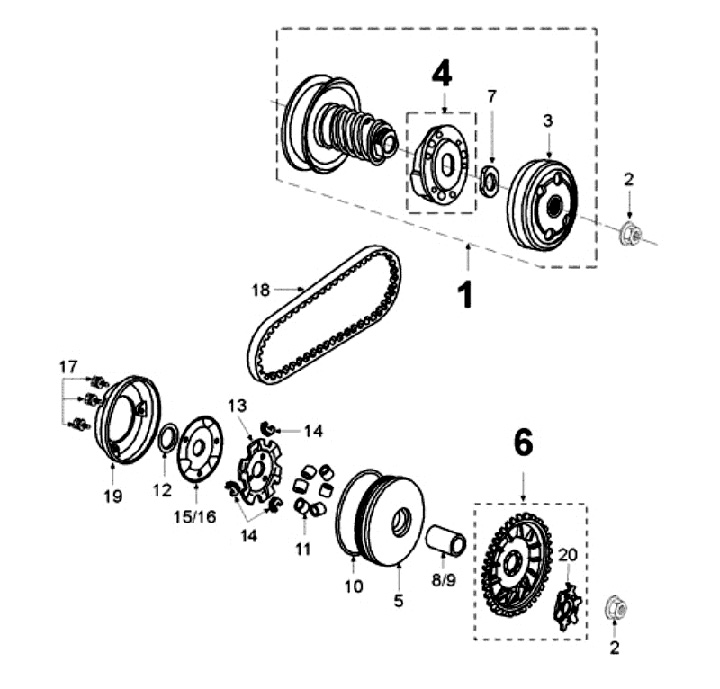 4
7
3
2
1
18
17
13
14
6
19
12
15/16
14
11
10
5
8/9
20
2