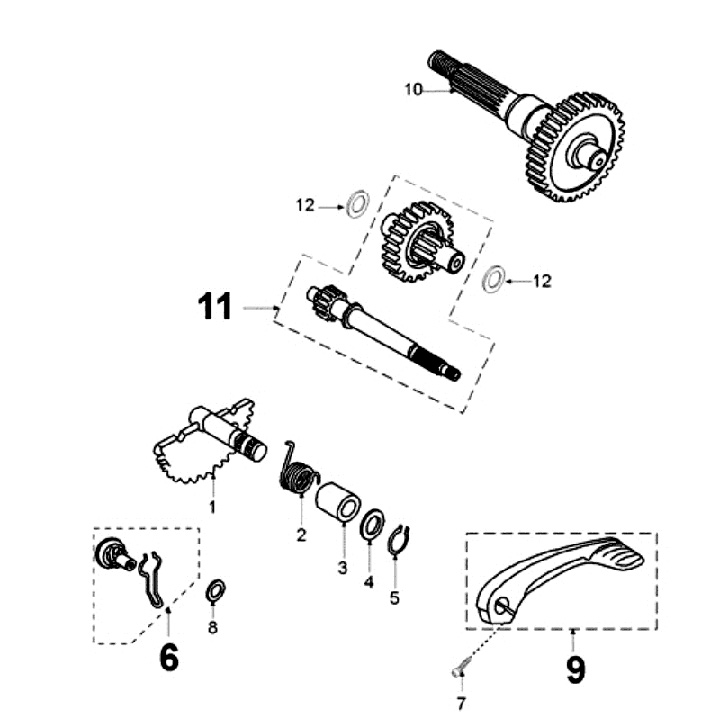 10
12
12
11
1
2
3
4
5
6
8
9
7