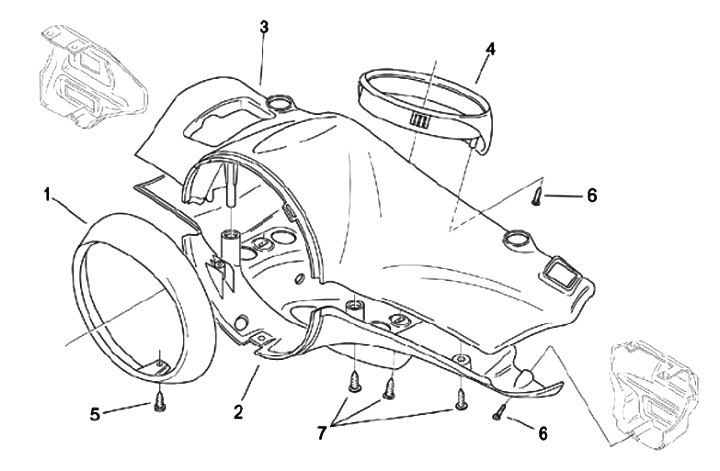 3
4
1
6
5
2
7
6