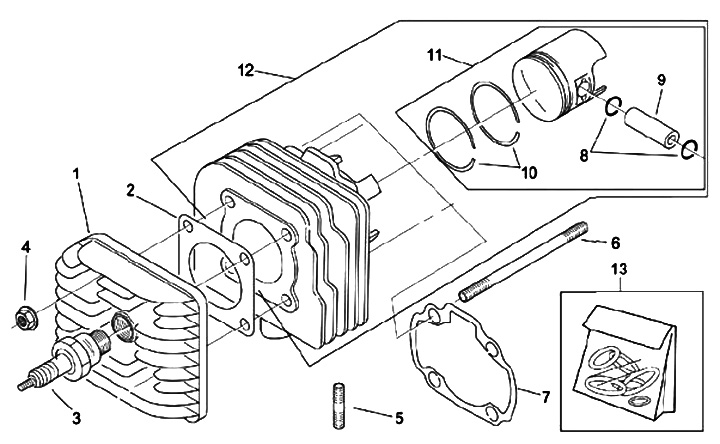 12
11
9
8
10
1
2
4
6
13
3
5
7